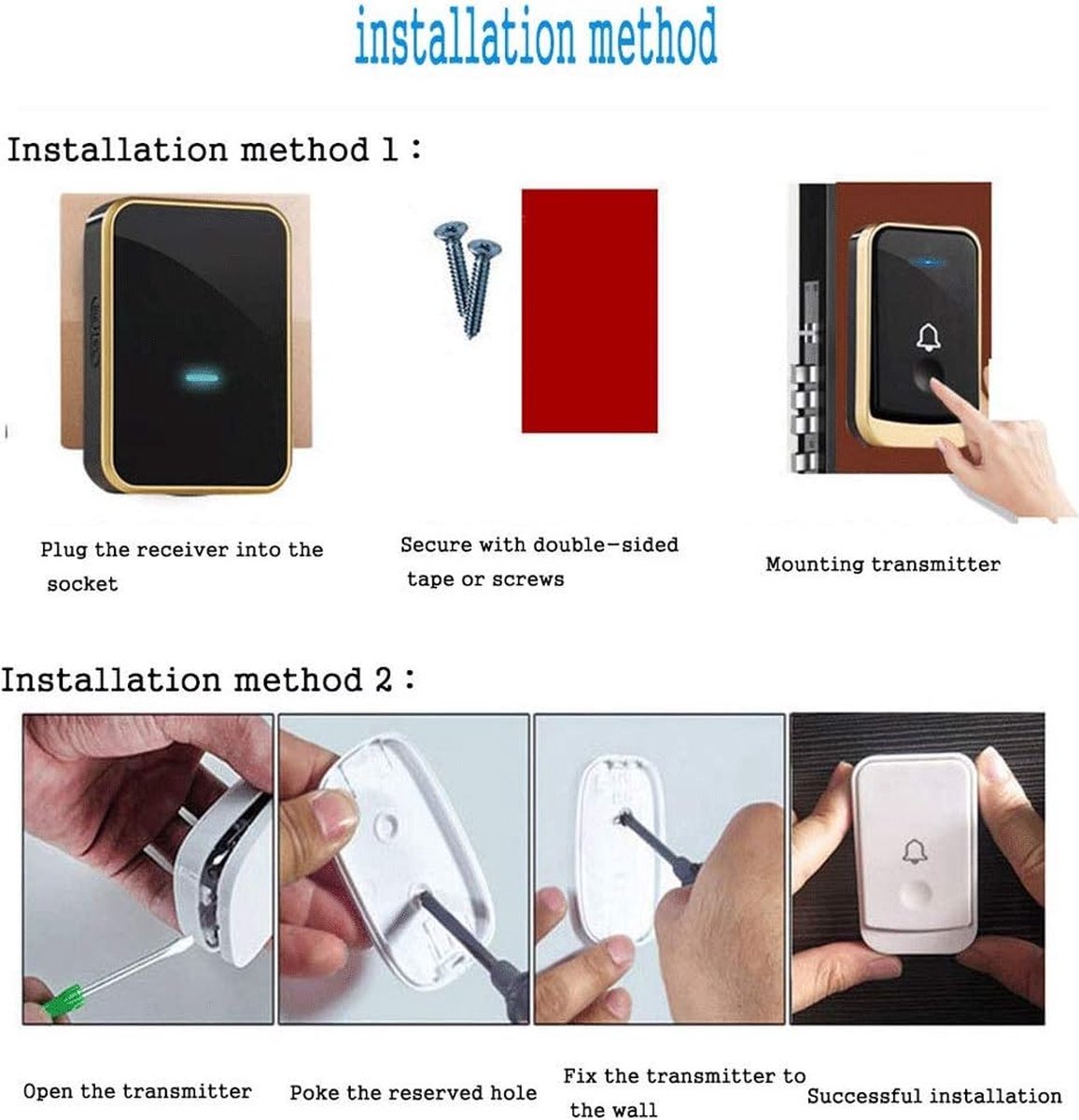 installation method

Installation method 1：

Plug the receiver into the socket

Secure with double-sided tape or screws

Mounting transmitter

Installation method 2：

Open the transmitter

Poke the reserved hole

Fix the transmitter to the wall

Successful installation