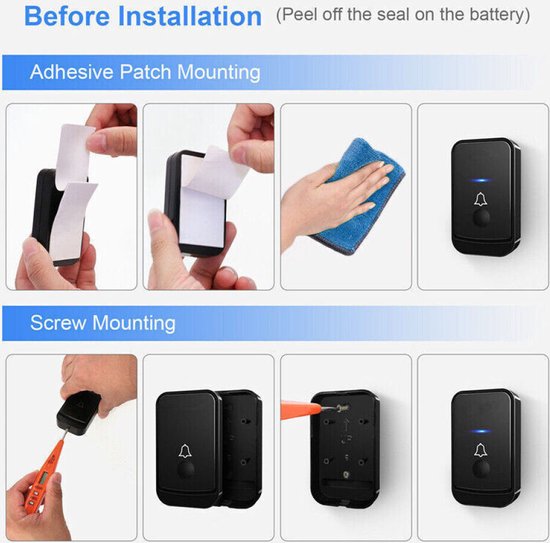 Before Installation (Peel off the seal on the battery)

Adhesive Patch Mounting

Screw Mounting