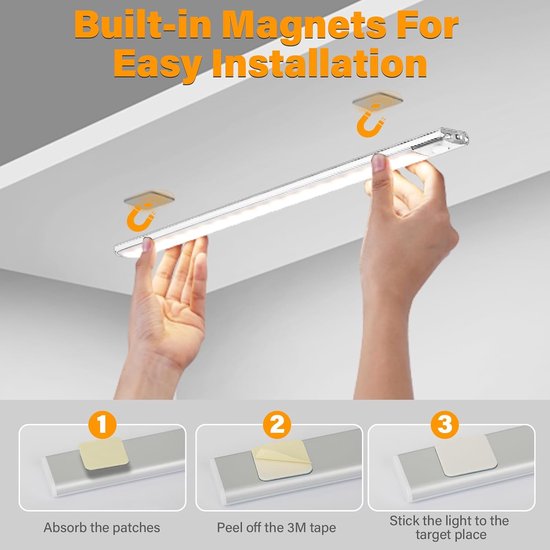 Built-in Magnets For Easy Installation

1

Absorb the patches

2

Peel off the 3M tape

3

Stick the light to the target place